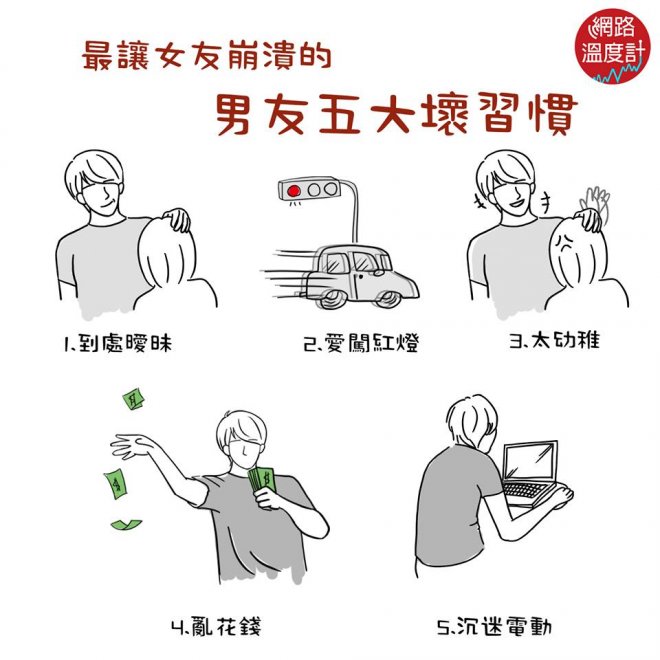 網路溫度計

最讓女友崩潰的
男友五大壞習慣

1、到處曖昧

2、愛闖紅燈

3、太幼稚

4、亂花錢

5、沉迷電動