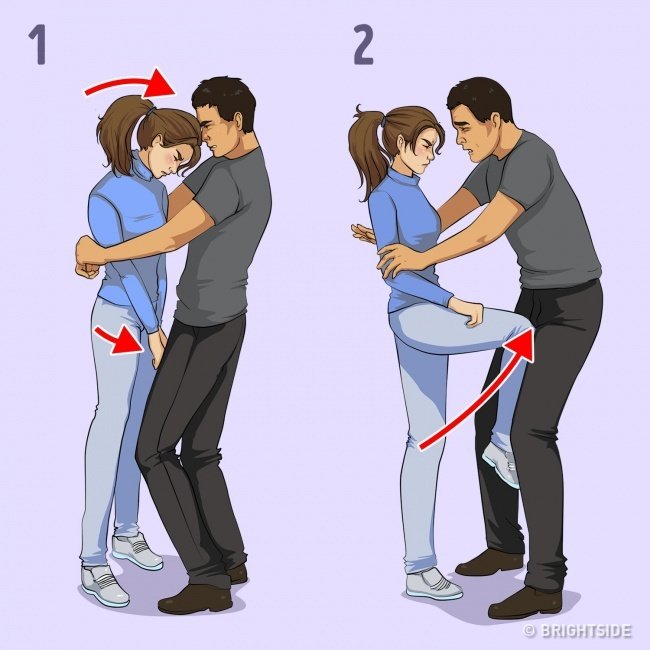 1

2

© BRIGHTSIDE