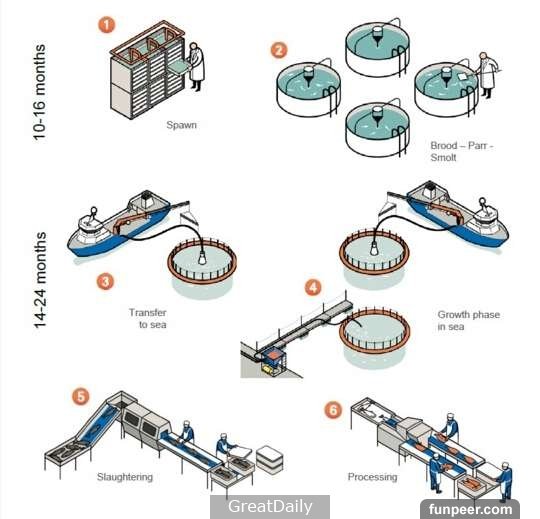 10-16 months

1

Spawn

2

Brood – Parr - Smolt

14-24 months

3

Transfer to sea

4

Growth phase in sea

5

Slaughtering

6

Processing

GreatDaily

funpeer.com