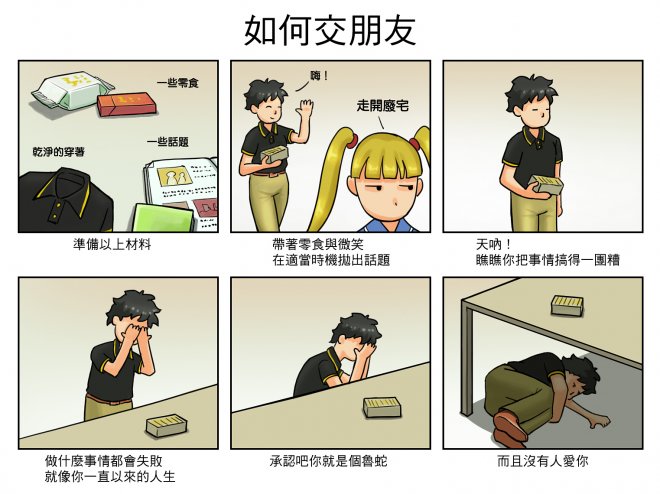 如何交朋友

一些零食

乾淨的穿著

一些話題

準備以上材料

嗨！

走開廢宅

帶著零食與微笑
在適當時機拋出話題

天吶！
瞧瞧你把事情搞得一團糟

做什麼事情都會失敗
就像你一直以來的人生

承認吧你就是個魯蛇

而且沒有人愛你