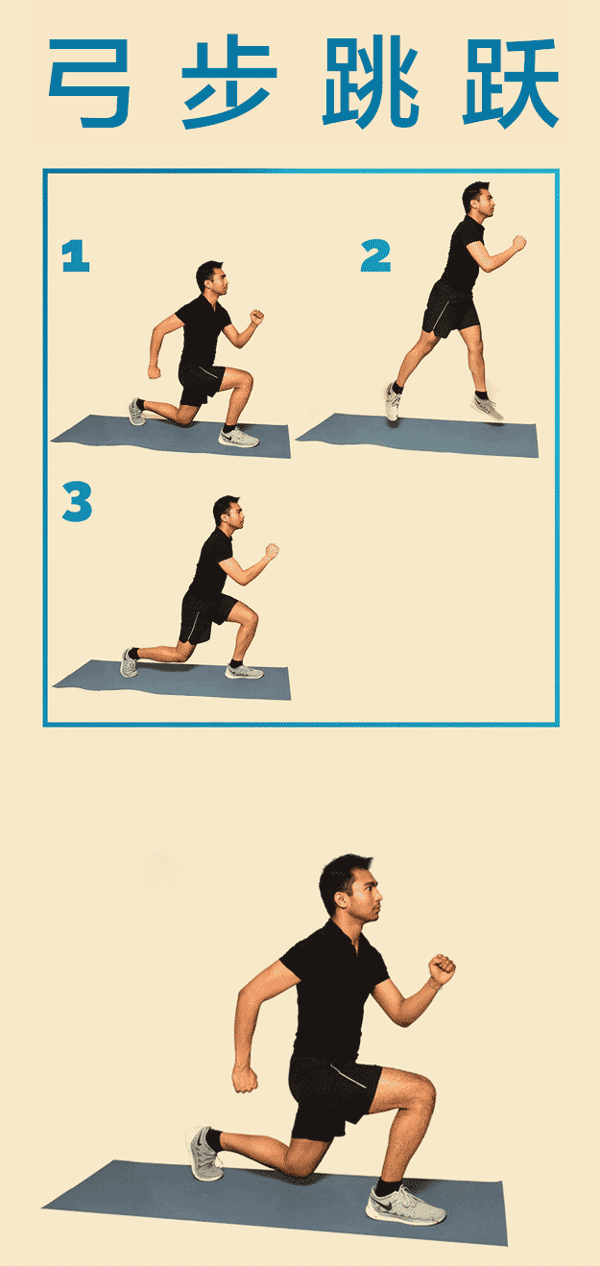 弓步跳跃

1

2

3