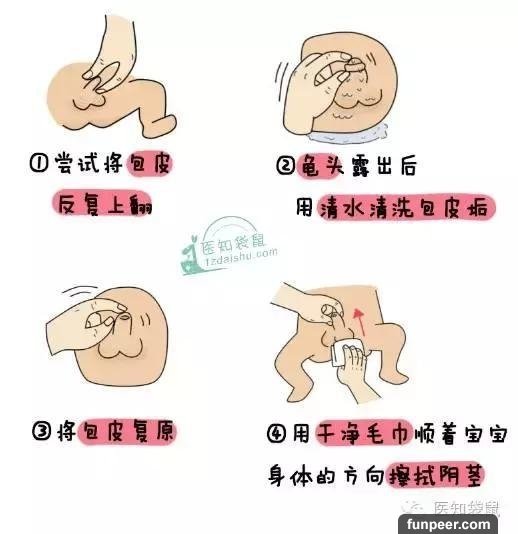 ①尝试将包皮反复上翻

②龟头露出后用清水清洗包皮垢

医知袋鼠
1zdaishu.com

③将包皮复原

④用干净毛巾顺着宝宝身体的方向擦拭阴茎

医知袋鼠

funpeer.com