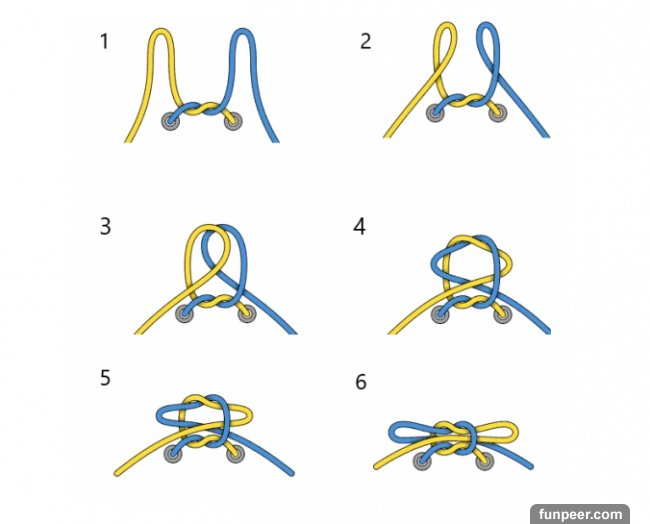 1

2

3

4

5

6

funpeer.com