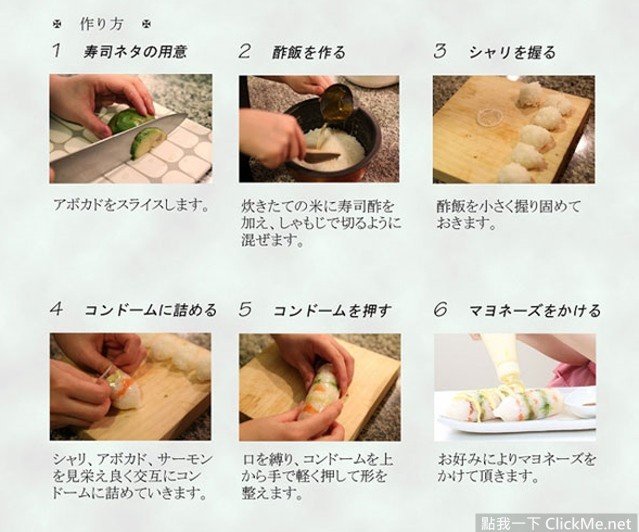 ✠ 作り方 ✠

1 寿司ネタの用意

アボカドをスライスします。

2 酢飯を作る

炊きたての米に寿司酢を加え、しゃもじで切るように混ぜます。

3 シャリを握る

酢飯を小さく握り固めておきます。

4 コンドームに詰める

シャリ、アボカド、サーモンを見栄え良く交互にコンドームに詰めていきます。

5 コンドームを押す

口を縛り、コンドームを上から手で軽く押して形を整えます。

6 マヨネーズをかける

お好みによりマヨネーズをかけて頂きます。

點我一下 ClickMe.net