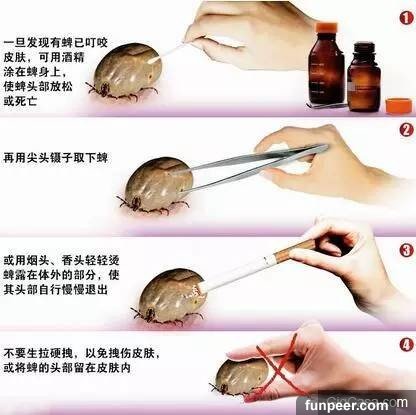 1

一旦发现有蜱已叮咬皮肤，可用酒精涂在蜱身上，使蜱头部放松或死亡

2

再用尖头镊子取下蜱

3

或用烟头、香头轻轻烫蜱露在体外的部分，使其头部自行慢慢退出

4

不要生拉硬拽，以免拽伤皮肤，或将蜱的头部留在皮肤内

funpeer.com