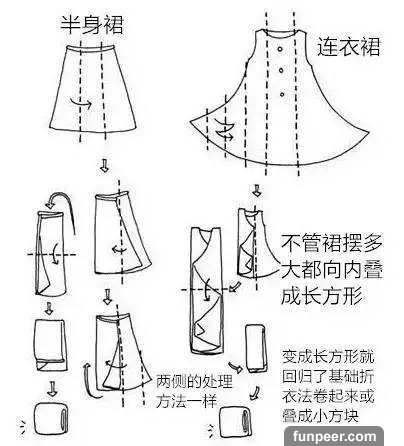 半身裙

连衣裙

不管裙摆多大都向内叠成长方形

两侧的处理方法一样

变成长方形就回归了基础折衣法卷起来或叠成小方块

funpeer.com