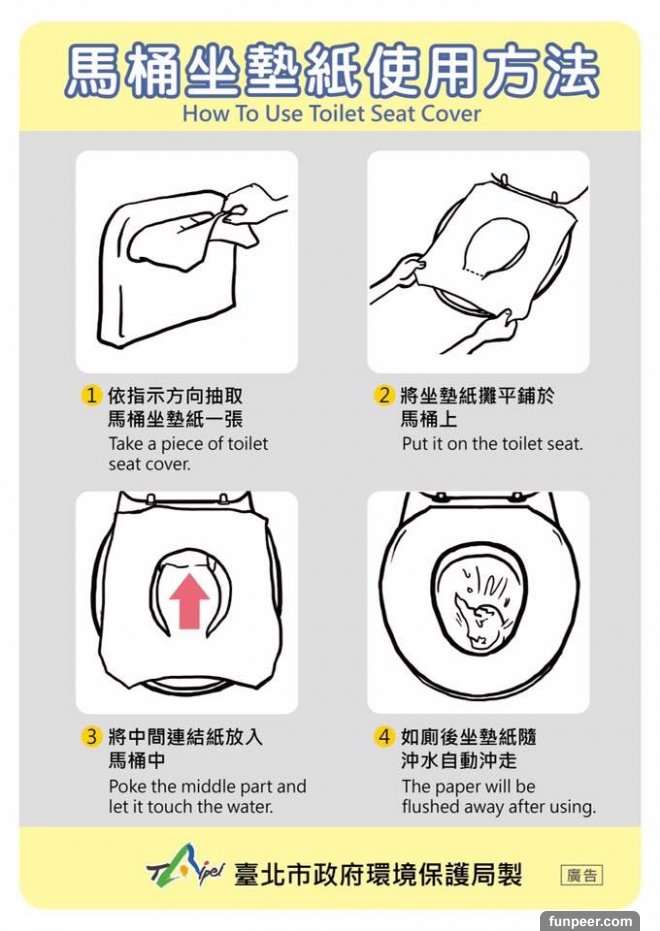 馬桶坐墊紙使用方法
How To Use Toilet Seat Cover

1 依指示方向抽取馬桶坐墊紙一張
Take a piece of toilet seat cover.

2 將坐墊紙攤平鋪於馬桶上
Put it on the toilet seat.

3 將中間連結紙放入馬桶中
Poke the middle part and let it touch the water.

4 如廁後坐墊紙隨沖水自動沖走
The paper will be flushed away after using.

Taipei 臺北市政府環境保護局製 廣告

funpeer.com