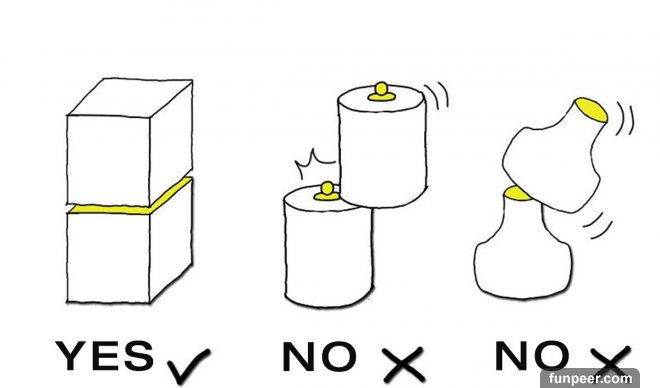 YES ✓

NO ✕

NO ✕

funpeer.com