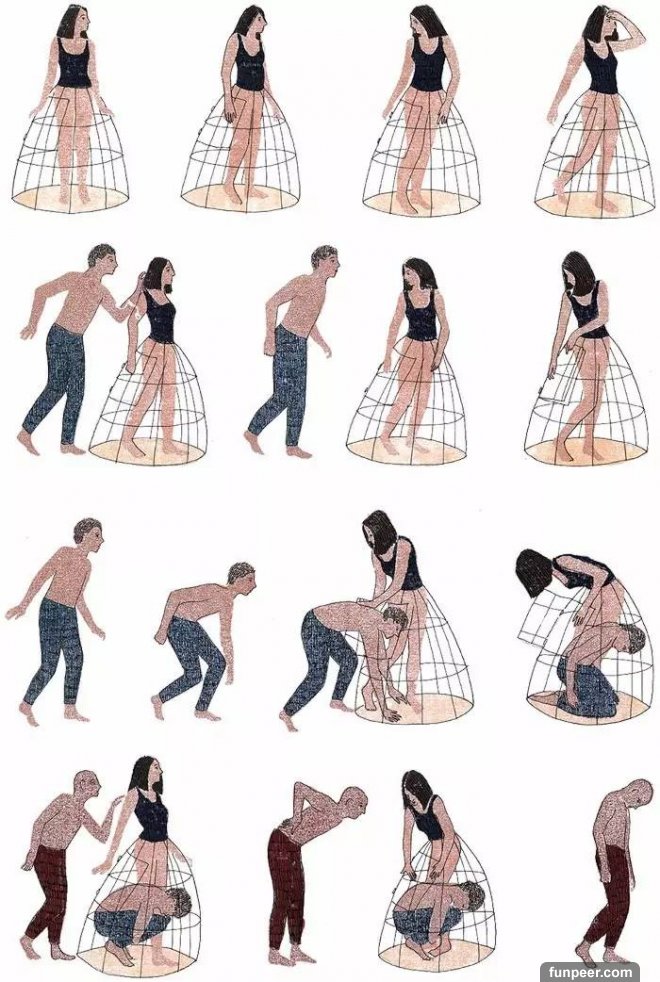 funpeer.com