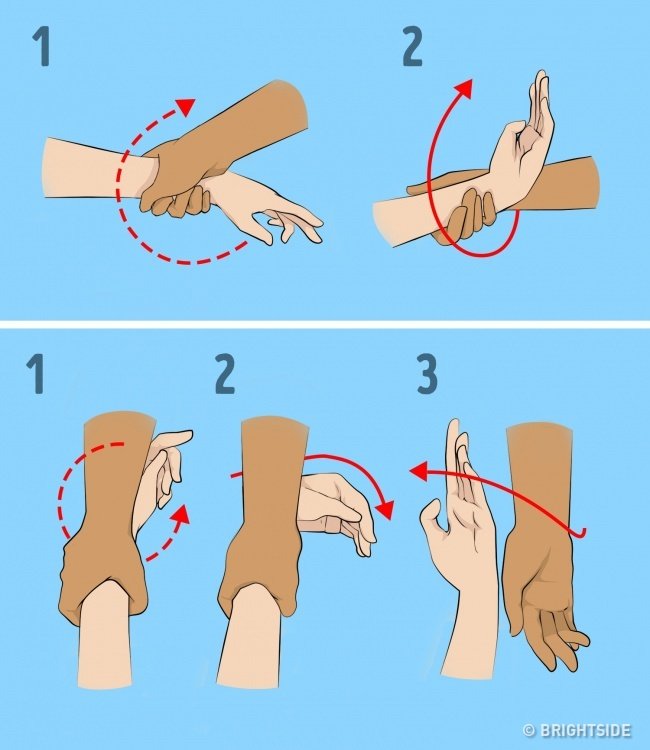 1
2
1
2
3
© BRIGHTSIDE